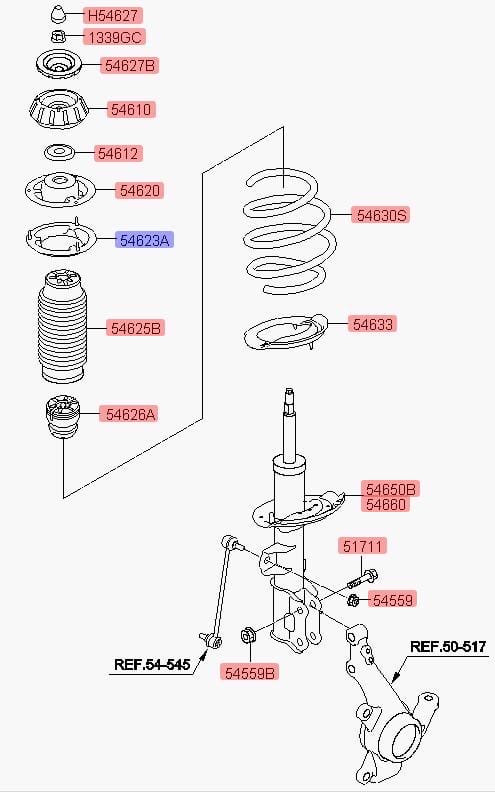 H54627
1339GC
54627B
54610
54612
54620
54623A
54625B
54626A
54630S
54633
54650B
54660
51711
54559
54559B
REF.54-545
REF.50-517