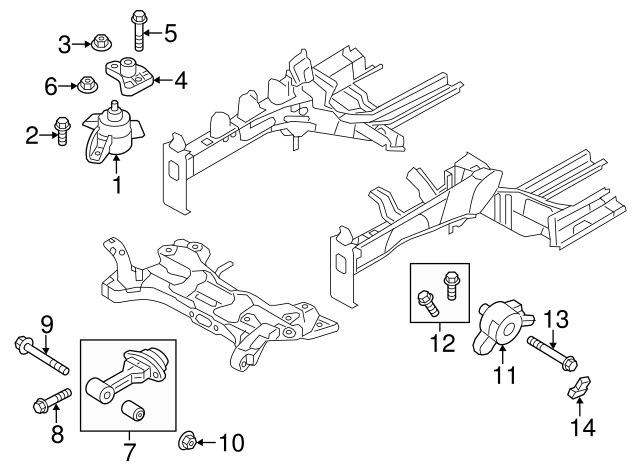 3
5
6
4
2
1
9
8
7
10
12
13
11
14