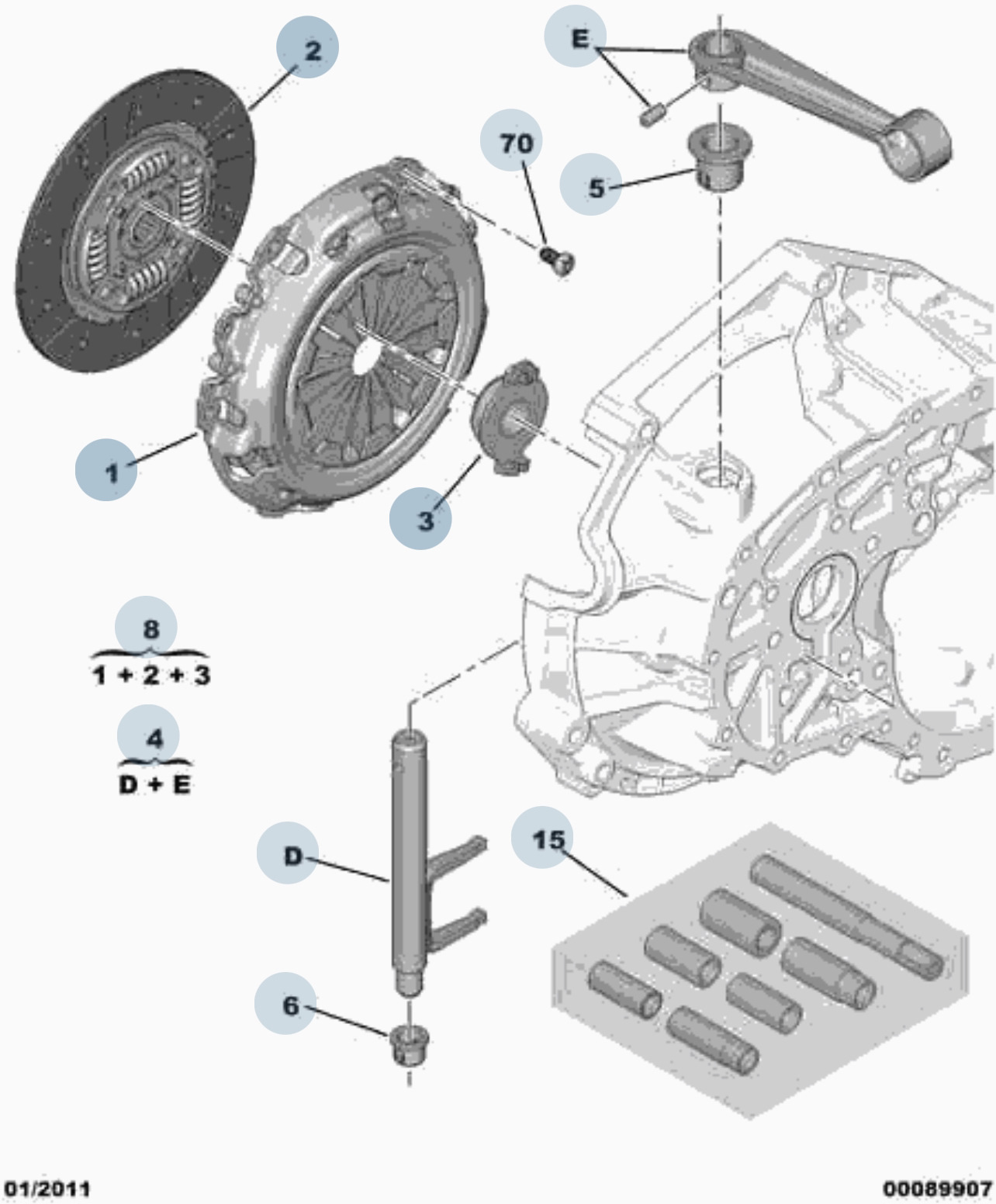 2

E

70

5

1

3

8
1 + 2 + 3

4
D + E

D

15

6

01/2011

00089907