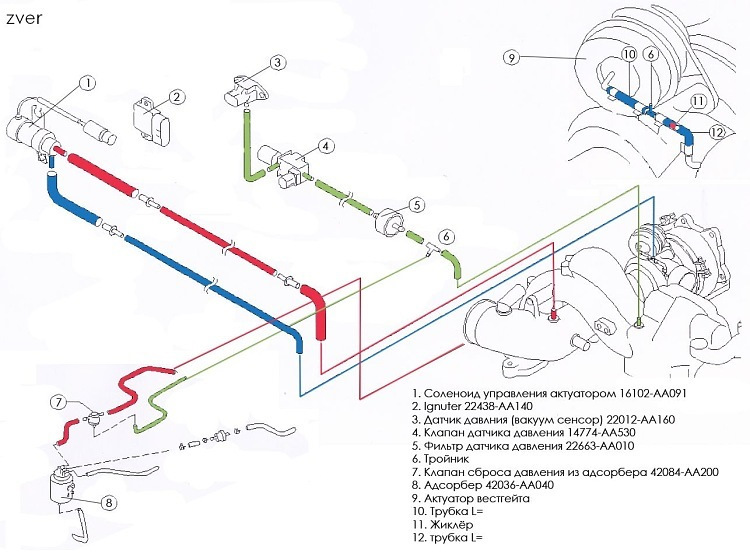 zver

1
2
3
4
5
6
7
8
9
10
6
11
12

1. Соленоид управления актуатором 16102-AA091
2. Ignuter 22438-AA140
3. Датчик давлния (вакуум сенсор) 22012-AA160
4. Клапан датчика давления 14774-AA530
5. Фильтр датчика давления 22663-AA010
6. Тройник
7. Клапан сброса давления из адсорбера 42084-AA200
8. Адсорбер 42036-AA040
9. Актуатор вестгейта
10. Трубка L=
11. Жиклёр
12. трубка L=