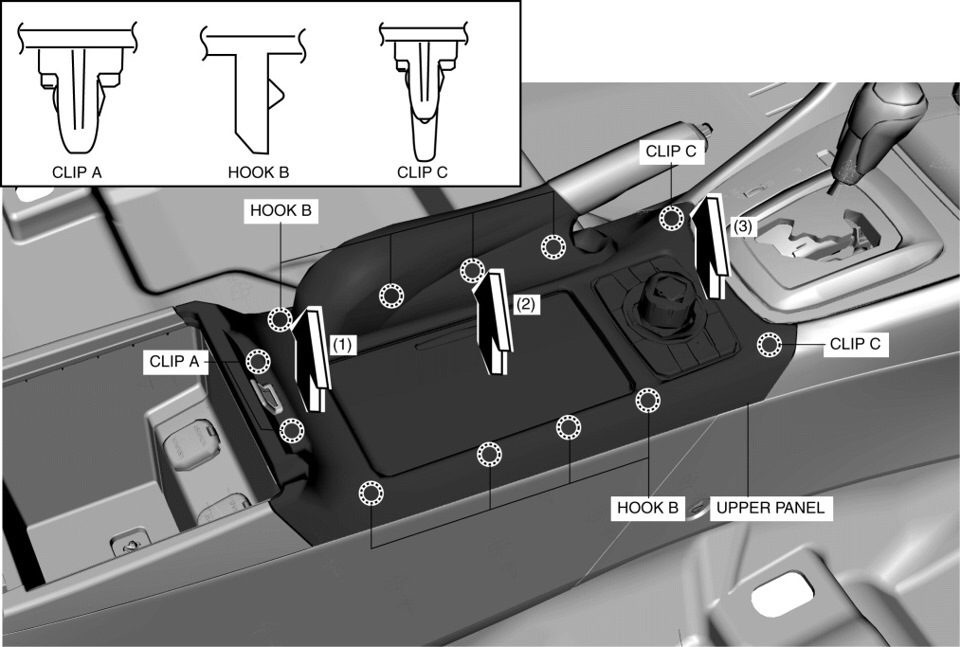 CLIP A
HOOK B
CLIP C

CLIP C
HOOK B
(3)
(2)
(1)
CLIP A
CLIP C
HOOK B
UPPER PANEL