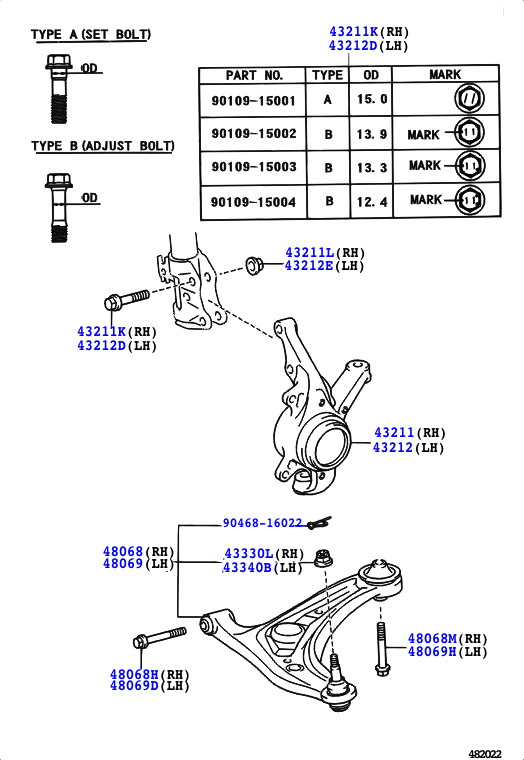 TYPE A (SET BOLT)

OD

TYPE B (ADJUST BOLT)

OD

43211K(RH)
43212D(LH)

| PART NO. | TYPE | OD | MARK |
|---|---|---|---|
| 90109-15001 | A | 15.0 | |
| 90109-15002 | B | 13.9 | MARK |
| 90109-15003 | B | 13.3 | MARK |
| 90109-15004 | B | 12.4 | MARK |

43211L(RH)
43212E(LH)

43211K(RH)
43212D(LH)

43211(RH)
43212(LH)

90468-16022

48068(RH)
48069(LH)

43330L(RH)
43340B(LH)

48068M(RH)
48069H(LH)

48068H(RH)
48069D(LH)

482022