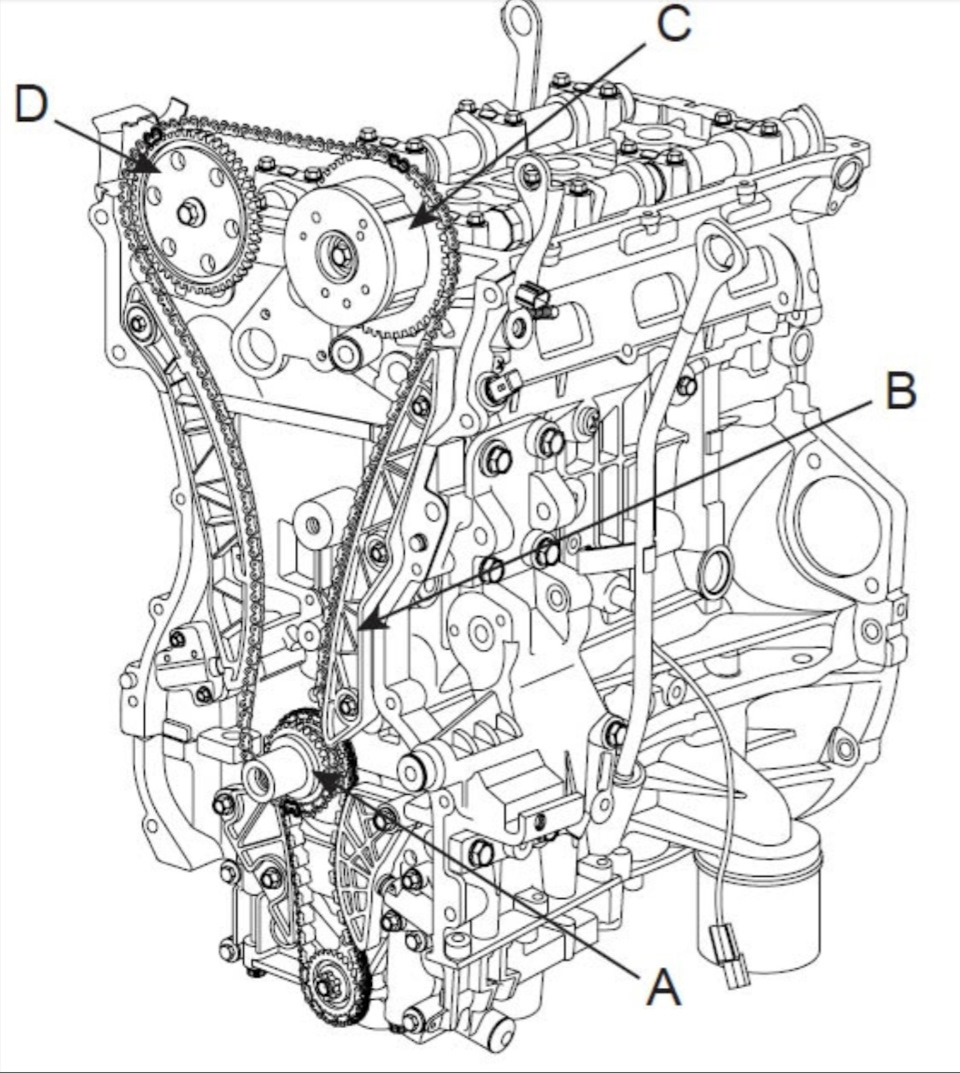 D
C
B
A