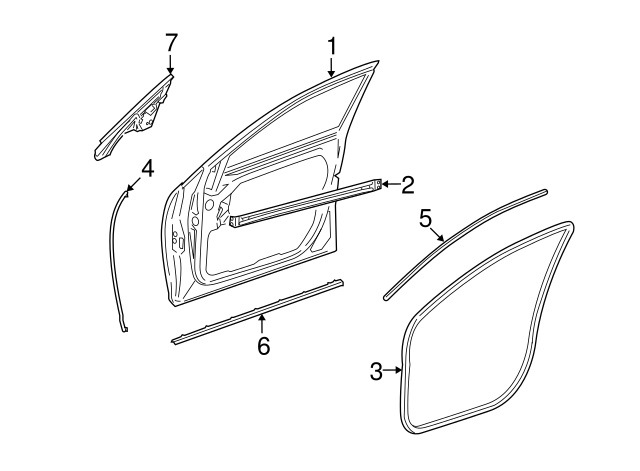 7
1
4
2
5
6
3