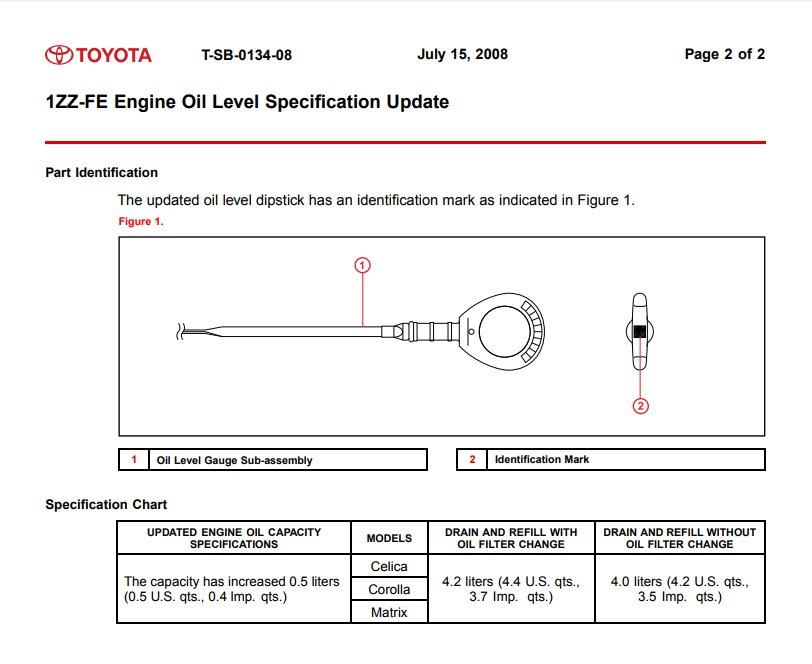 TOYOTA T-SB-0134-08 July 15, 2008 Page 2 of 2

1ZZ-FE Engine Oil Level Specification Update

Part Identification

The updated oil level dipstick has an identification mark as indicated in Figure 1.

Figure 1.

1

2

| 1 | Oil Level Gauge Sub-assembly |
|---|---|

| 2 | Identification Mark |
|---|---|

Specification Chart

| UPDATED ENGINE OIL CAPACITY SPECIFICATIONS | MODELS | DRAIN AND REFILL WITH OIL FILTER CHANGE | DRAIN AND REFILL WITHOUT OIL FILTER CHANGE |
|---|---|---|---|
| The capacity has increased 0.5 liters (0.5 U.S. qts., 0.4 Imp. qts.) | Celica | 4.2 liters (4.4 U.S. qts., 3.7 Imp. qts.) | 4.0 liters (4.2 U.S. qts., 3.5 Imp. qts.) |
| | Corolla | | |
| | Matrix | | |