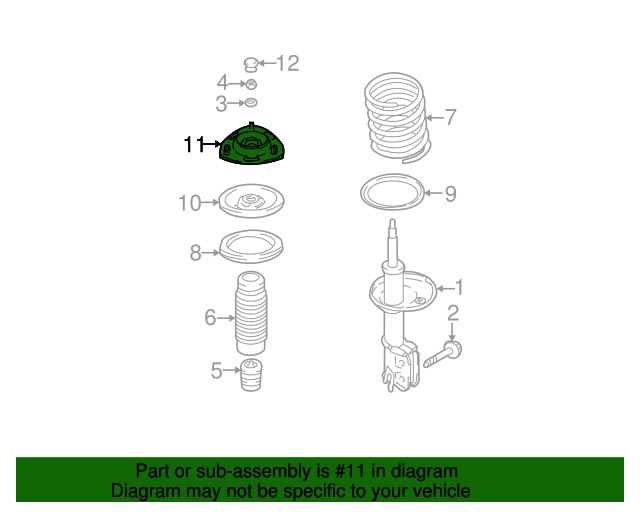 12
4
3
7
11
10
9
8
1
6
2
5

Part or sub-assembly is #11 in diagram
Diagram may not be specific to your vehicle