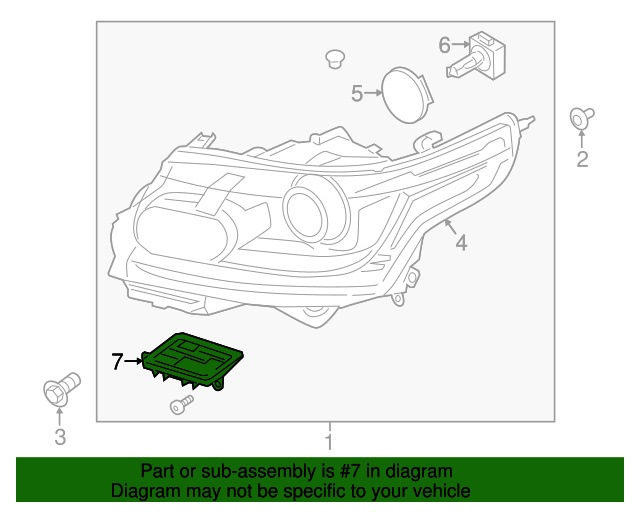 6
5
2
4
7
3
1

Part or sub-assembly is #7 in diagram
Diagram may not be specific to your vehicle