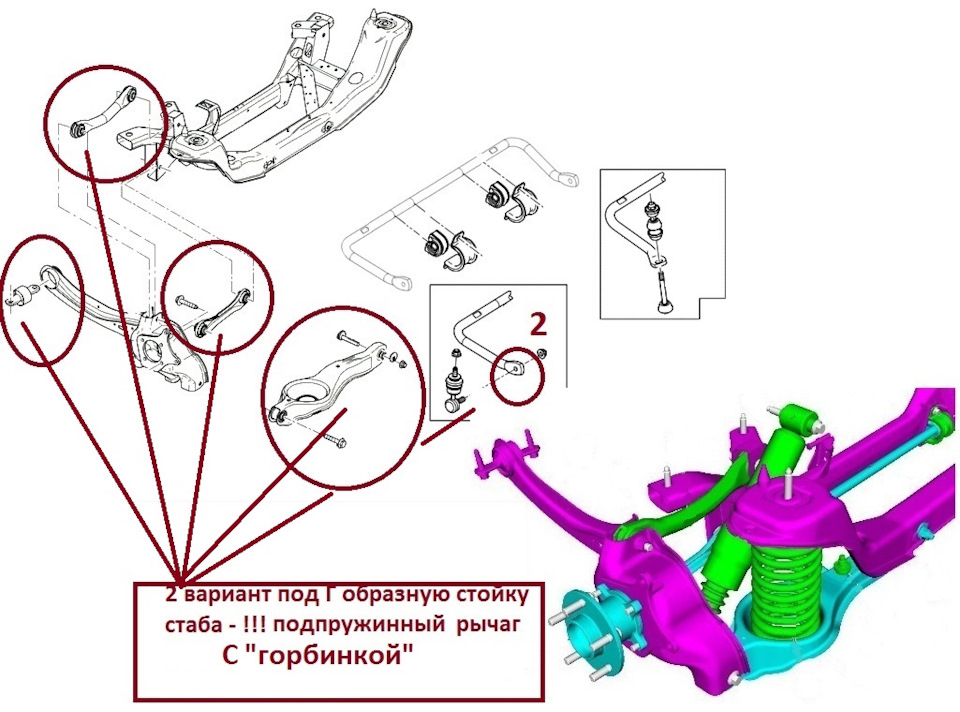 2

2 вариант под Г образную стойку стаба - !!! подпружинный рычаг С "горбинкой"