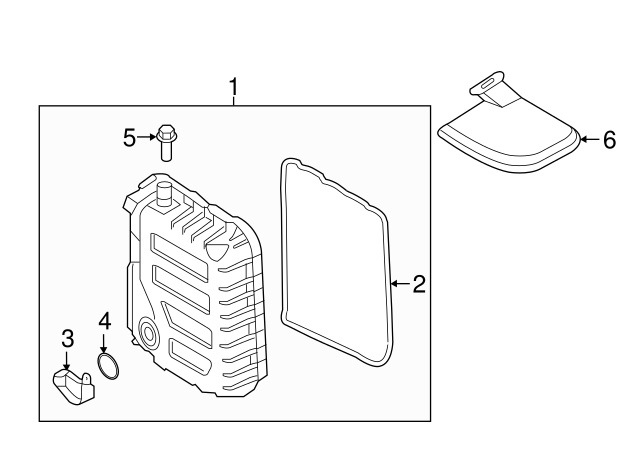 1
5
6
2
4
3