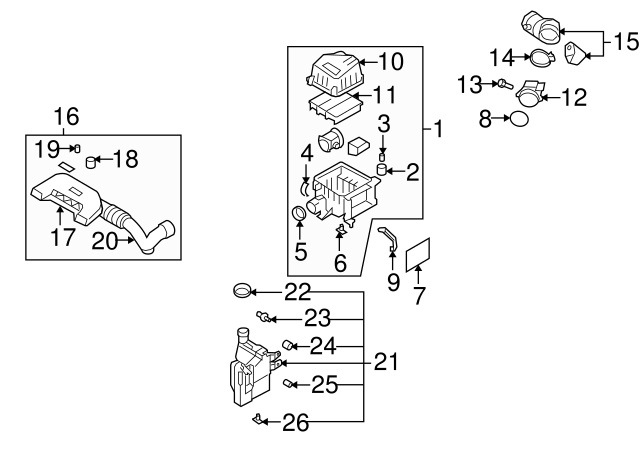 16
19
18
17
20
10
11
3
1
4
2
5
6
9
7
15
14
13
12
8
22
23
24
21
25
26