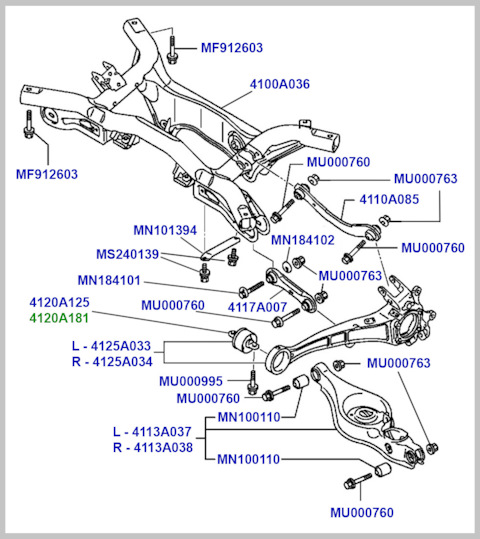 MF912603
4100A036
MF912603
MU000760
MU000763
4110A085
MN101394
MN184102
MU000760
MS240139
MU000763
MN184101
4120A125
4120A181
MU000760
4117A007
L - 4125A033
R - 4125A034
MU000763
MU000995
MU000760
MN100110
L - 4113A037
R - 4113A038
MN100110
MU000760