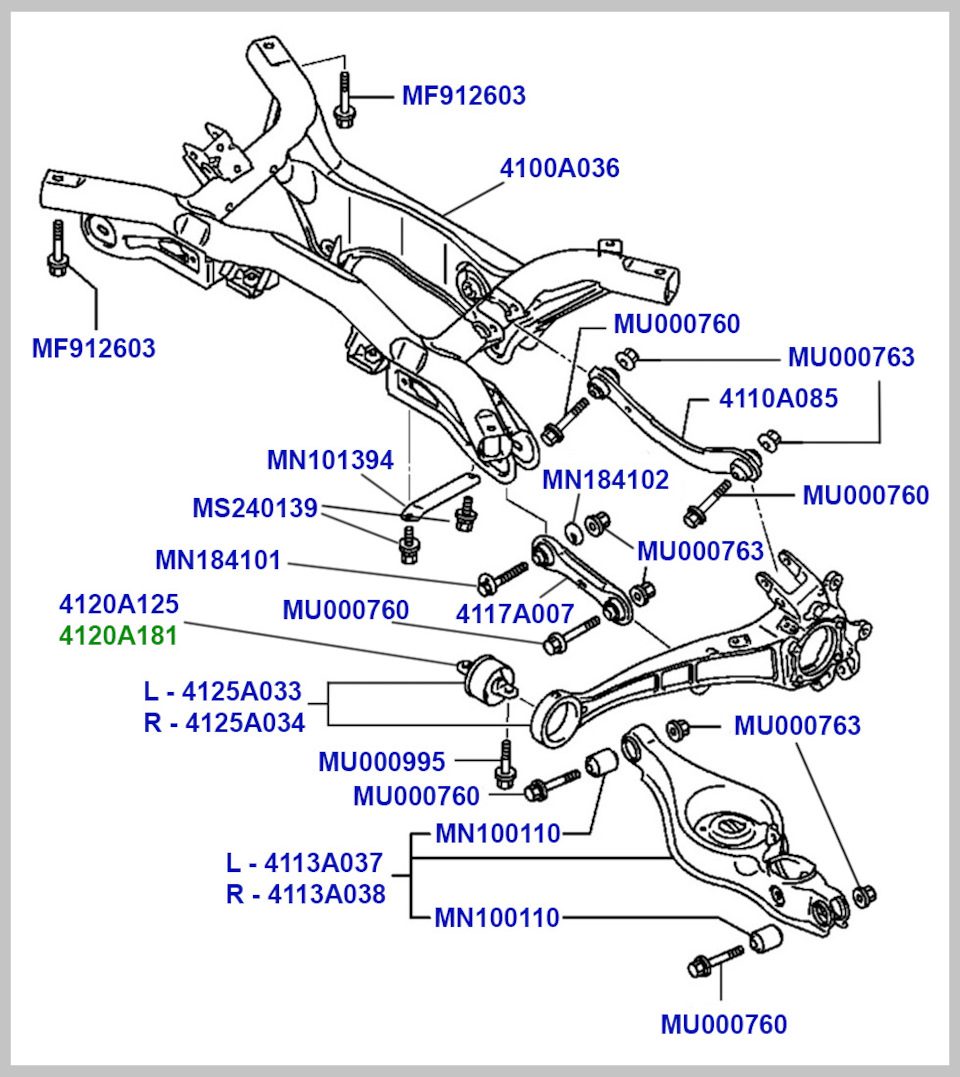 MF912603
4100A036
MF912603
MU000760
MU000763
4110A085
MN101394
MN184102
MU000760
MS240139
MU000763
MN184101
4120A125
4120A181
MU000760
4117A007
L - 4125A033
R - 4125A034
MU000763
MU000995
MU000760
MN100110
L - 4113A037
R - 4113A038
MN100110
MU000760