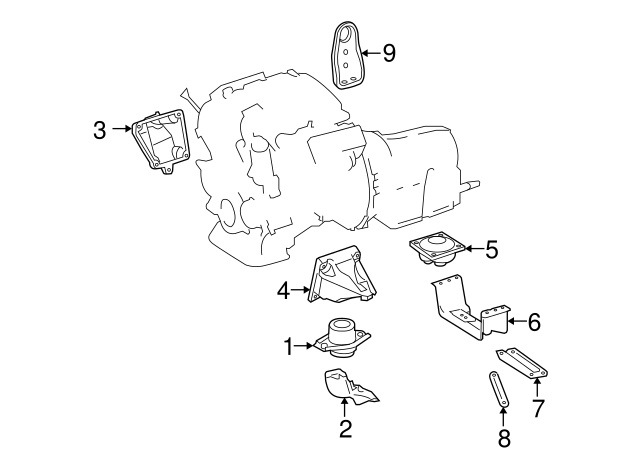 9
3
5
4
6
1
7
2
8