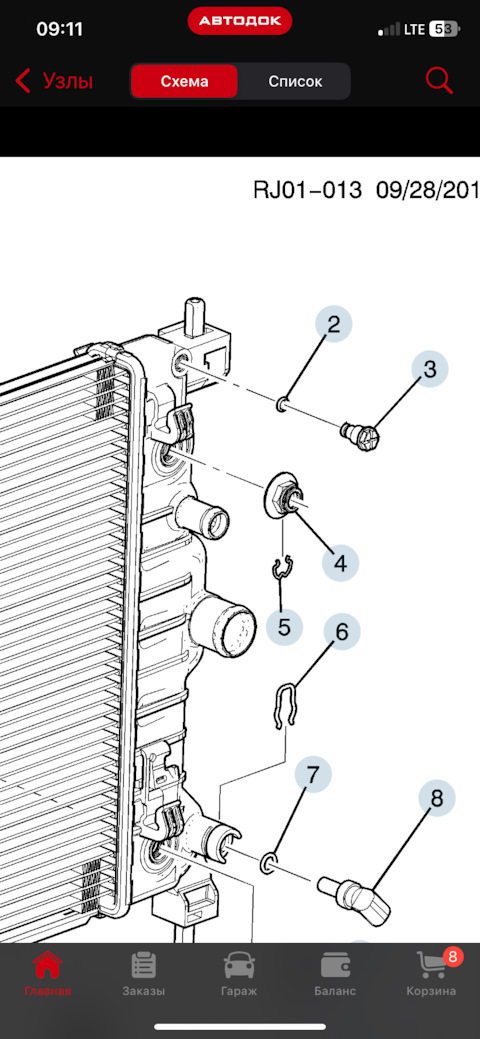 09:11
АВТОДОК
LTE 53
Узлы
Схема
Список

RJ01-013 09/28/201

2
3
4
5
6
7
8

Главная
Заказы
Гараж
Баланс
8
Корзина