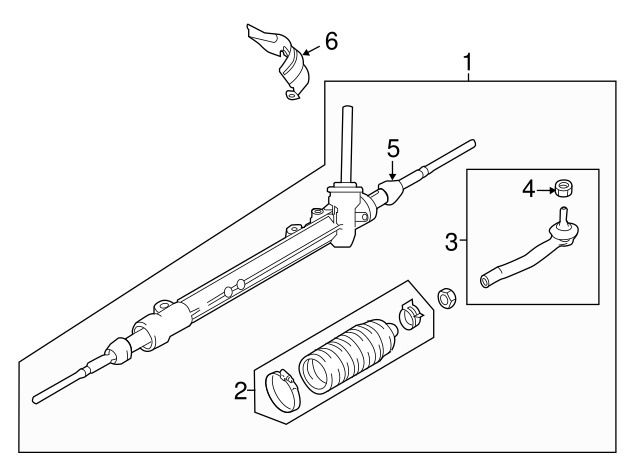 6
1
5
4
3
2