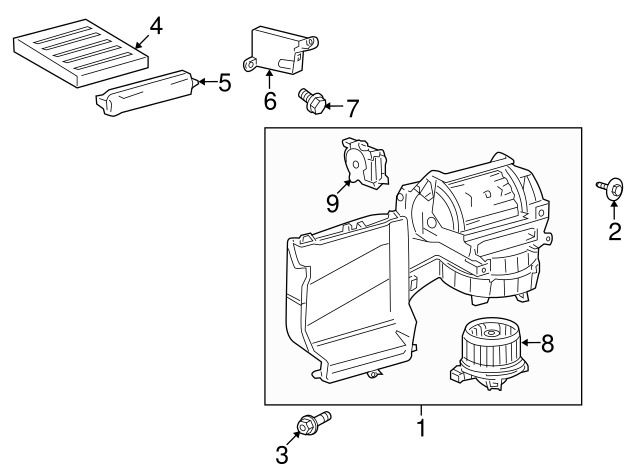 4
5
6
7
9
2
8
1
3