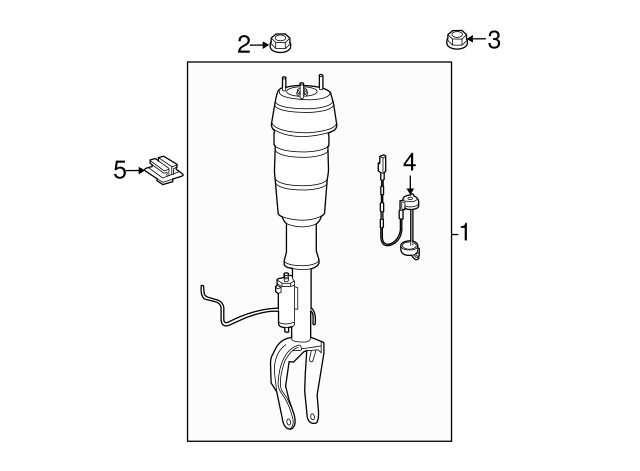 2
3
5
4
1