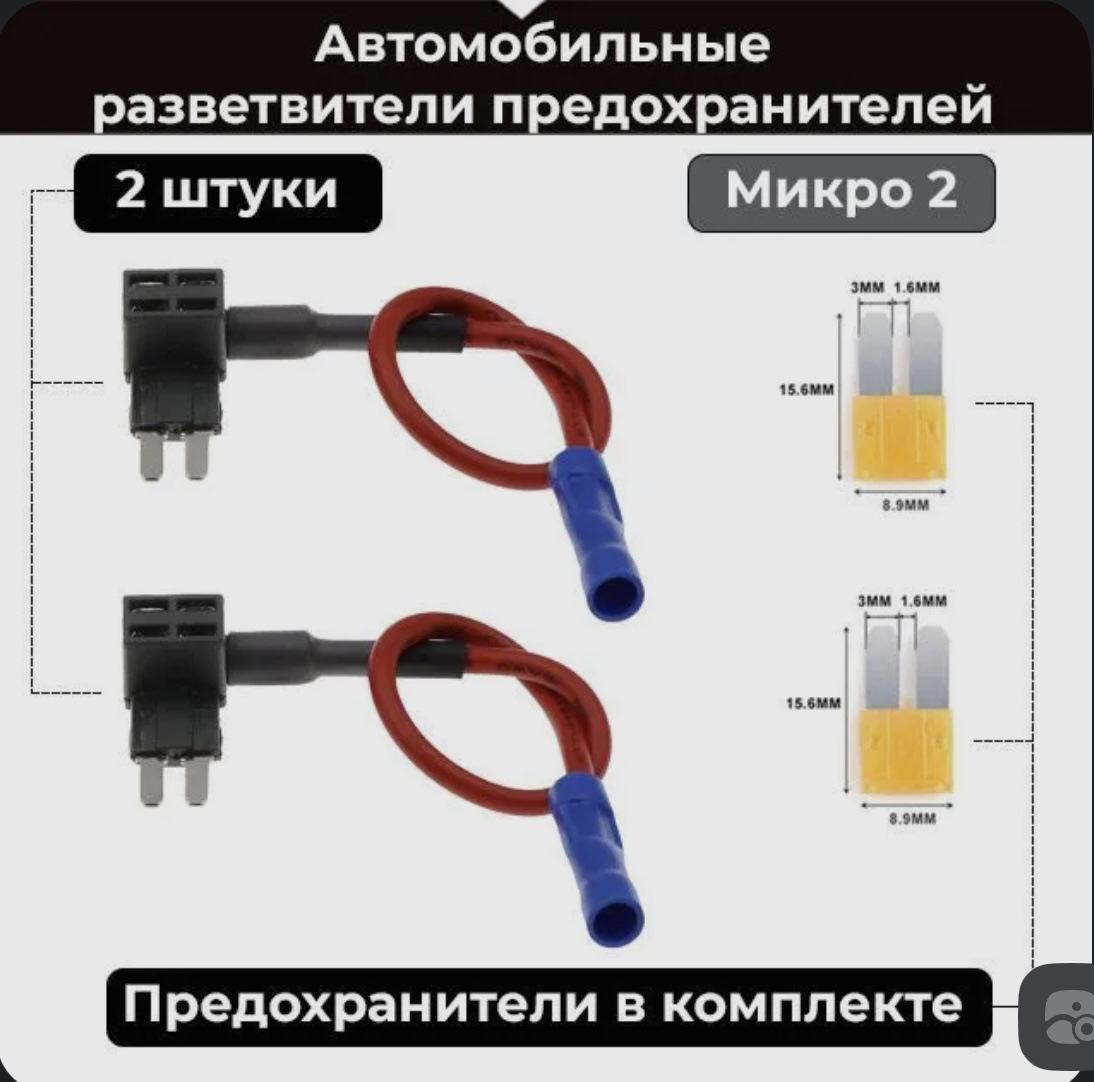 Автомобильные разветвители предохранителей

2 штуки

Микро 2

3MM 1.6MM
15.6MM
8.9MM

3MM 1.6MM
15.6MM
8.9MM

Предохранители в комплекте