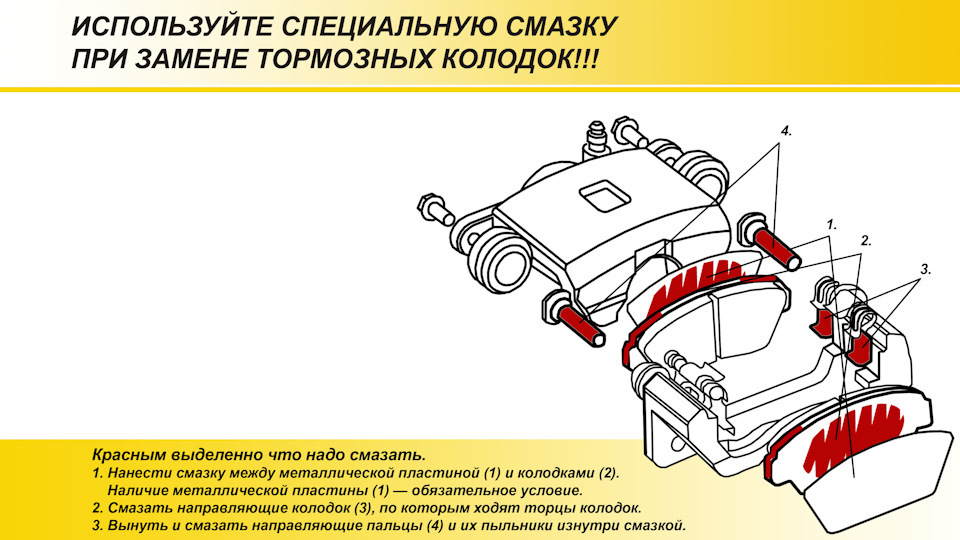 ИСПОЛЬЗУЙТЕ СПЕЦИАЛЬНУЮ СМАЗКУ ПРИ ЗАМЕНЕ ТОРМОЗНЫХ КОЛОДОК!!!

4.

1.

2.

3.

Красным выделенно что надо смазать.
1. Нанести смазку между металлической пластиной (1) и колодками (2).
Наличие металлической пластины (1) — обязательное условие.
2. Смазать направляющие колодок (3), по которым ходят торцы колодок.
3. Вынуть и смазать направляющие пальцы (4) и их пыльники изнутри смазкой.