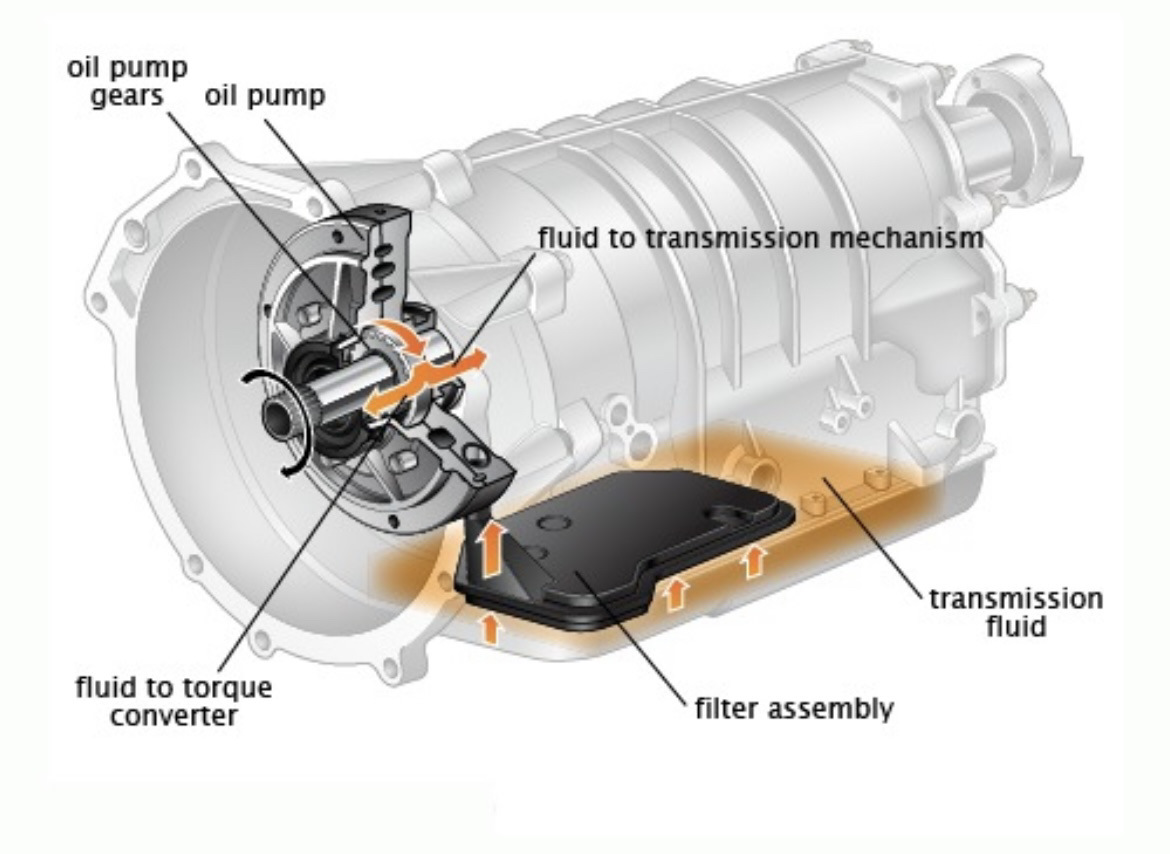 oil pump gears

oil pump

fluid to transmission mechanism

transmission fluid

fluid to torque converter

filter assembly