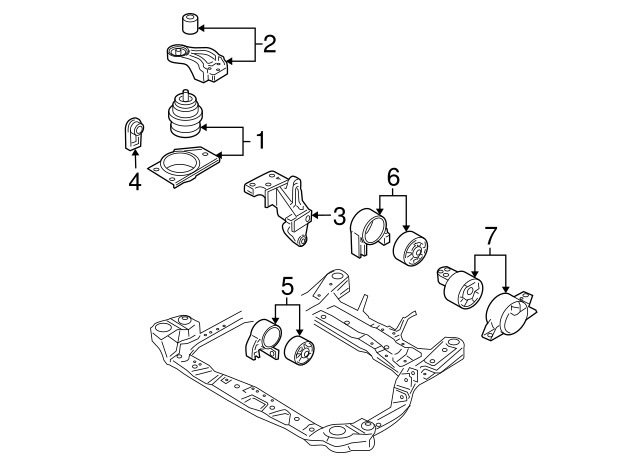 2
1
4
3
6
7
5