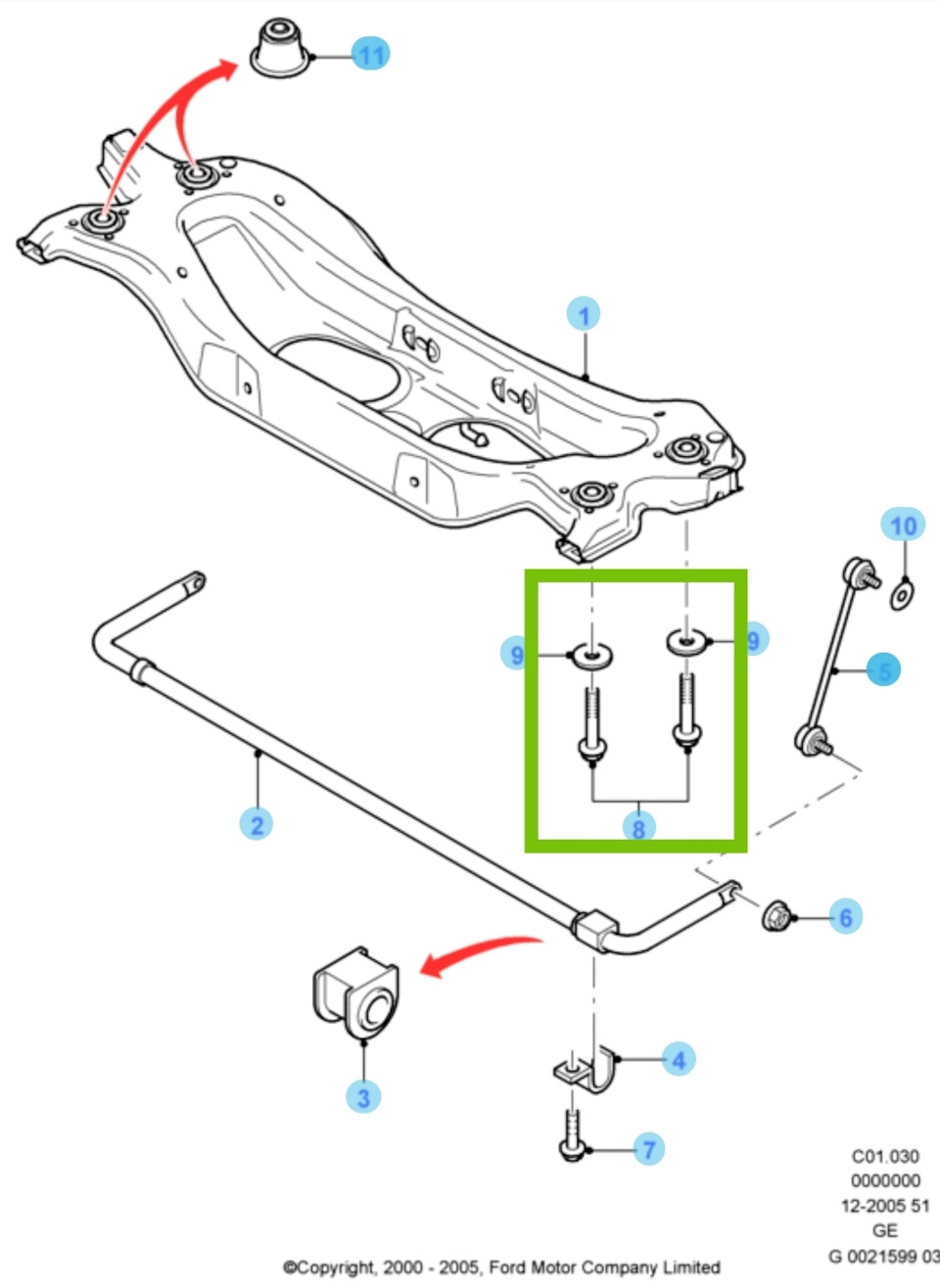 11
1
10
9
9
5
2
8
6
3
4
7
C01.030
0000000
12-2005 51
GE
G 0021599 03
©Copyright, 2000 - 2005, Ford Motor Company Limited