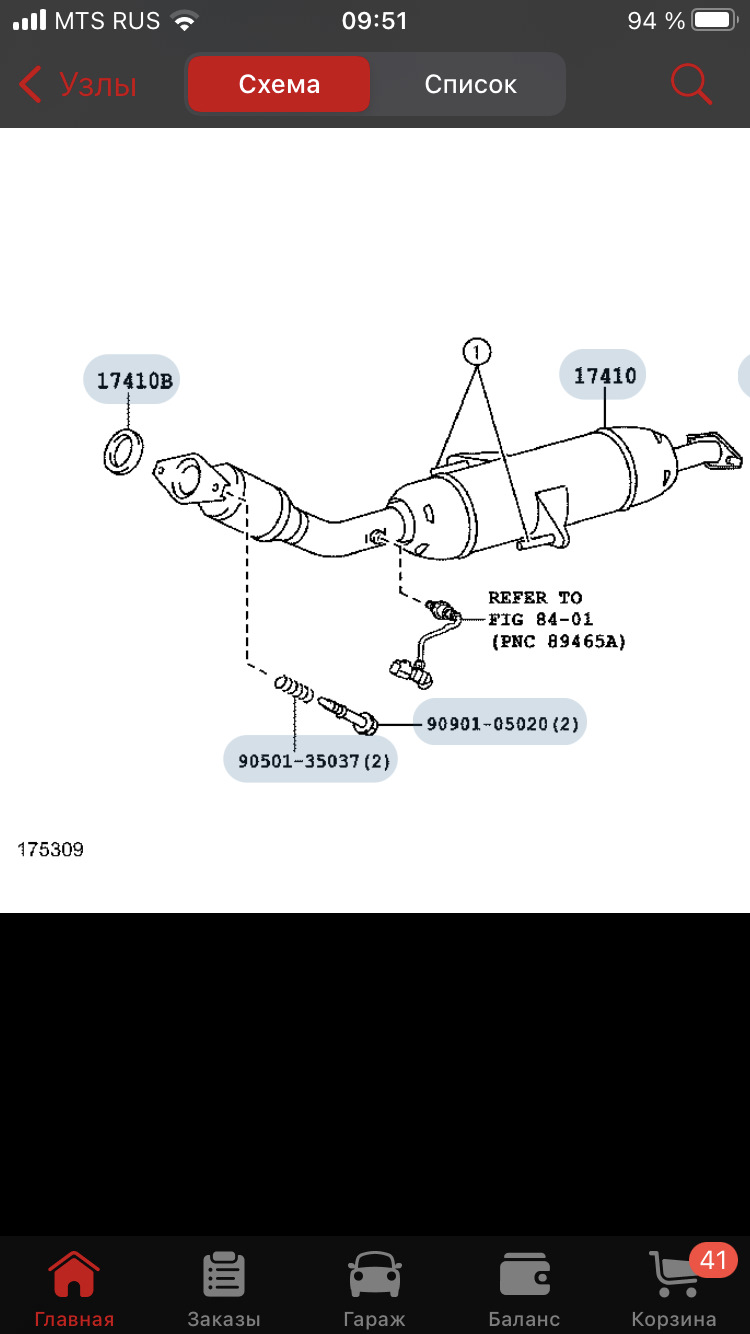 MTS RUS 09:51 94 %

Узлы Схема Список

17410B

1

17410

REFER TO FIG 84-01 (PNC 89465A)

90901-05020(2)

90501-35037(2)

175309

Главная Заказы Гараж Баланс 41 Корзина