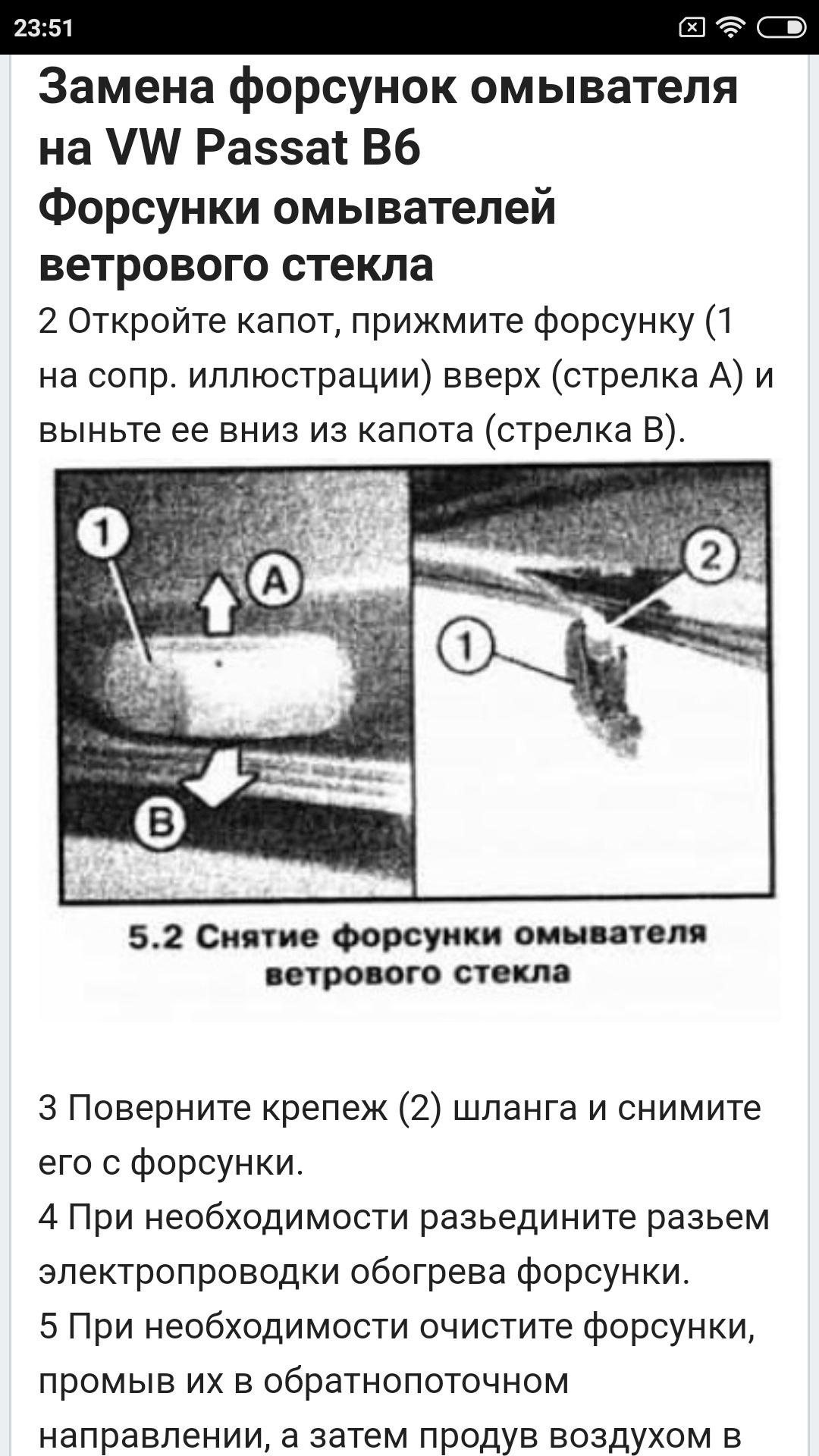 23:51

Замена форсунок омывателя на VW Passat B6
Форсунки омывателей ветрового стекла

2 Откройте капот, прижмите форсунку (1 на сопр. иллюстрации) вверх (стрелка А) и выньте ее вниз из капота (стрелка В).

1
A
B
2
1

5.2 Снятие форсунки омывателя ветрового стекла

3 Поверните крепеж (2) шланга и снимите его с форсунки.
4 При необходимости разьедините разьем электропроводки обогрева форсунки.
5 При необходимости очистите форсунки, промыв их в обратнопоточном направлении, а затем продув воздухом в