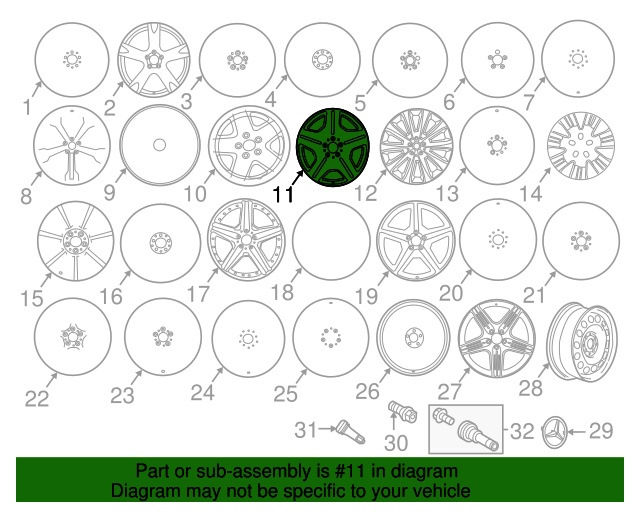 1 2 3 4 5 6 7
8 9 10 11 12 13 14
15 16 17 18 19 20 21
22 23 24 25 26 27 28
31 30 32 29

Part or sub-assembly is #11 in diagram
Diagram may not be specific to your vehicle