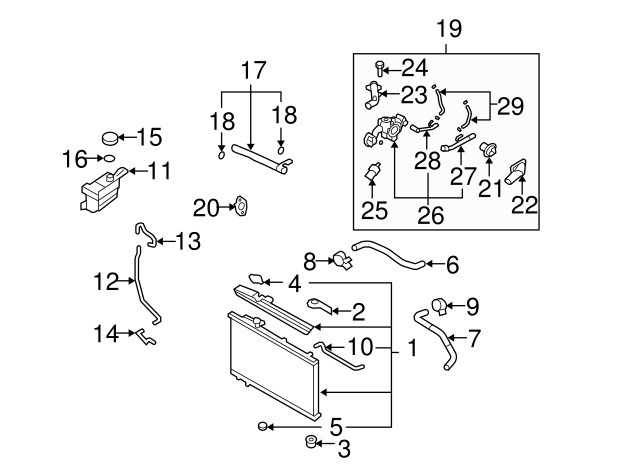 19
24
23
29
28
27
21
22
25
26
17
18
18
15
16
11
20
13
12
14
8
6
4
2
9
7
10
1
5
3