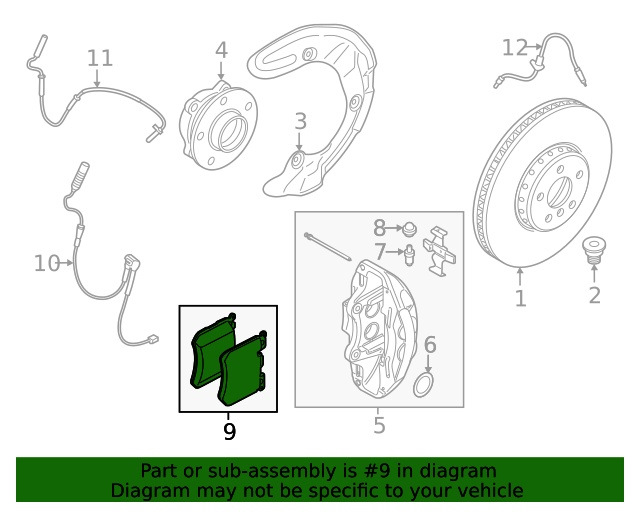 11
4
12
3
8
7
10
1
2
6
9
5

Part or sub-assembly is #9 in diagram
Diagram may not be specific to your vehicle