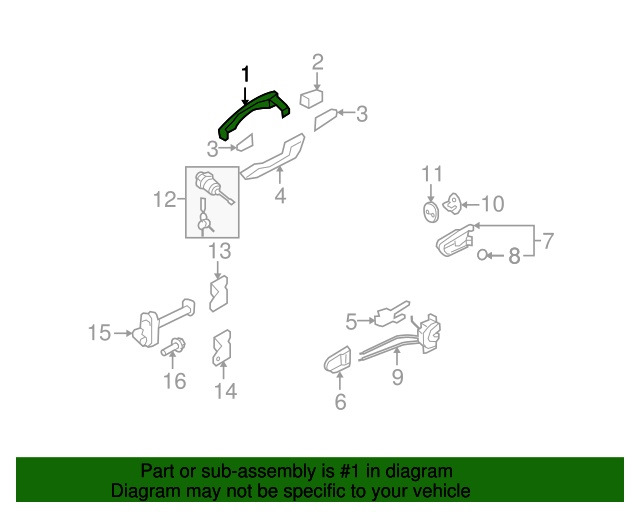 1
2
3
3
4
12
11
10
7
8
13
15
16
14
5
9
6

Part or sub-assembly is #1 in diagram
Diagram may not be specific to your vehicle