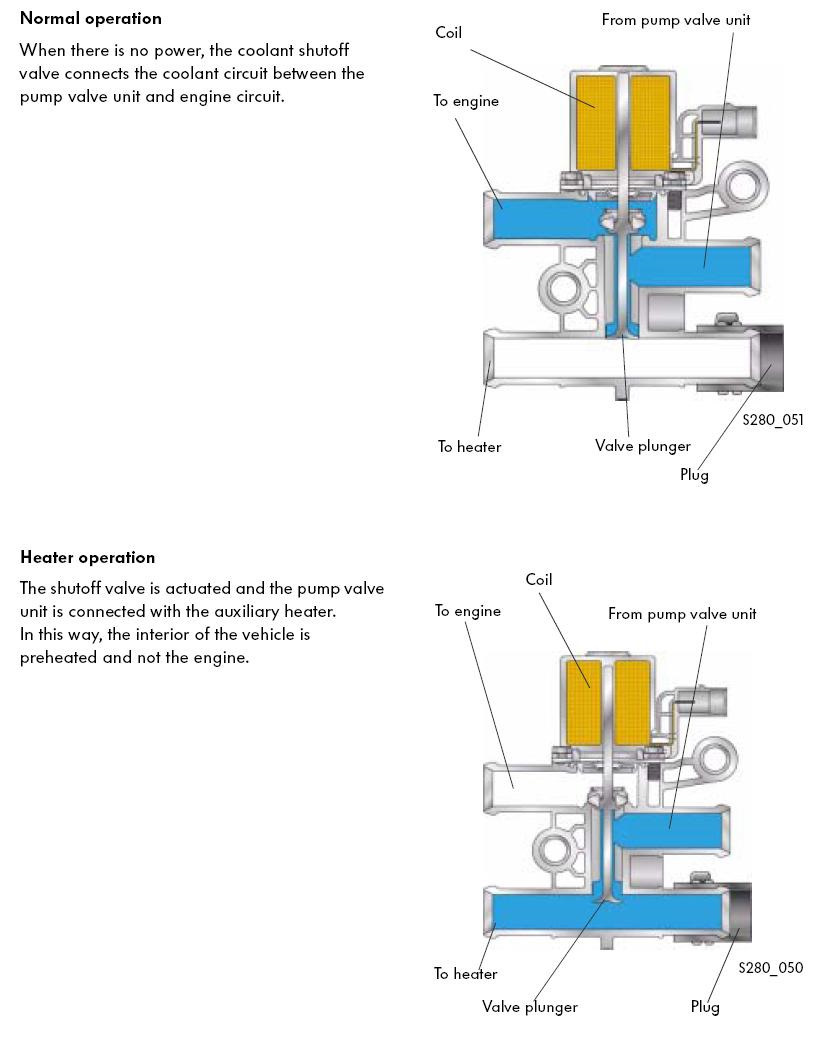 **Normal operation**

When there is no power, the coolant shutoff valve connects the coolant circuit between the pump valve unit and engine circuit.

Coil

From pump valve unit

To engine

To heater

Valve plunger

Plug

S280_051

**Heater operation**

The shutoff valve is actuated and the pump valve unit is connected with the auxiliary heater.
In this way, the interior of the vehicle is preheated and not the engine.

Coil

To engine

From pump valve unit

To heater

Valve plunger

Plug

S280_050