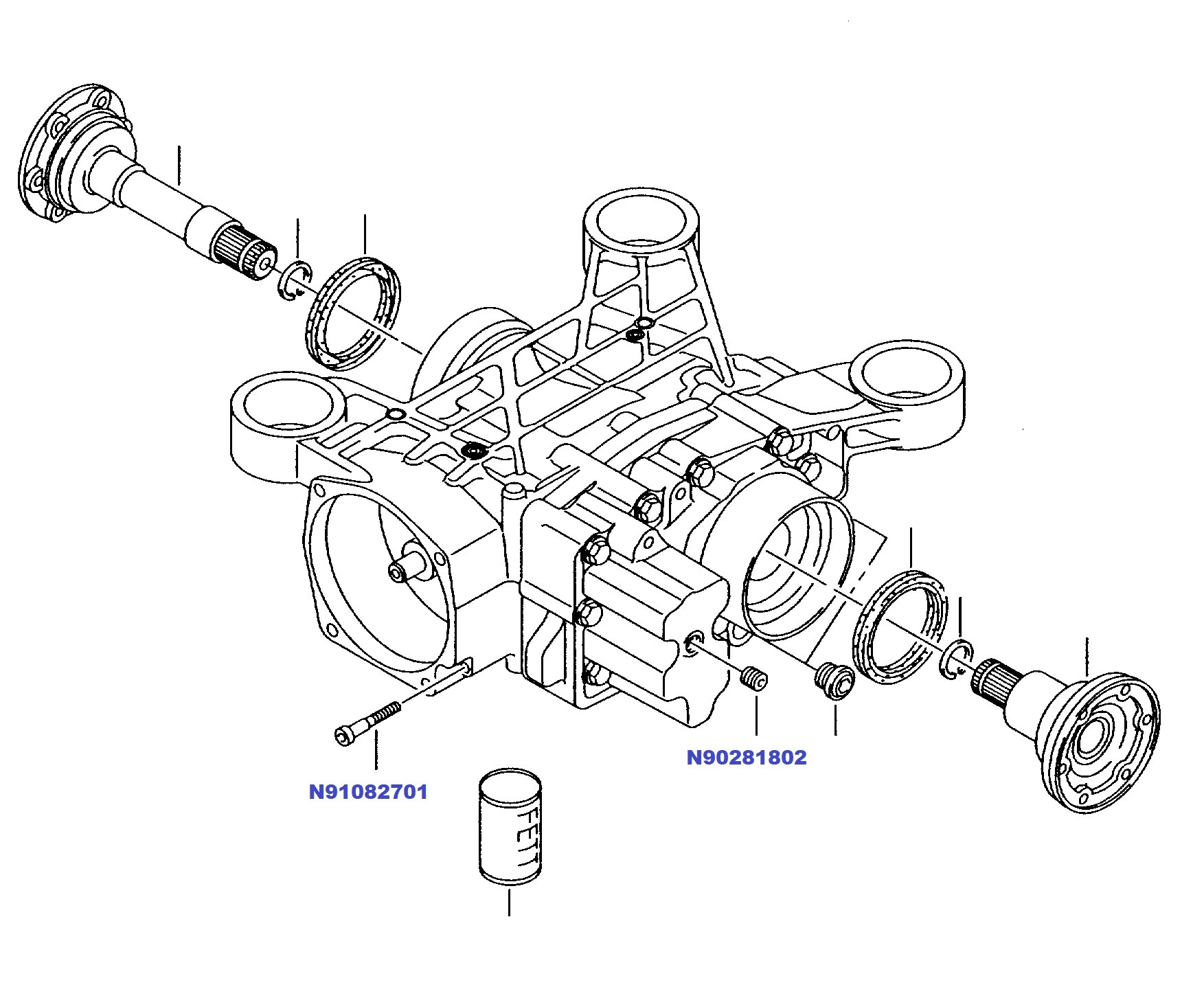 N90281802

N91082701

FETT