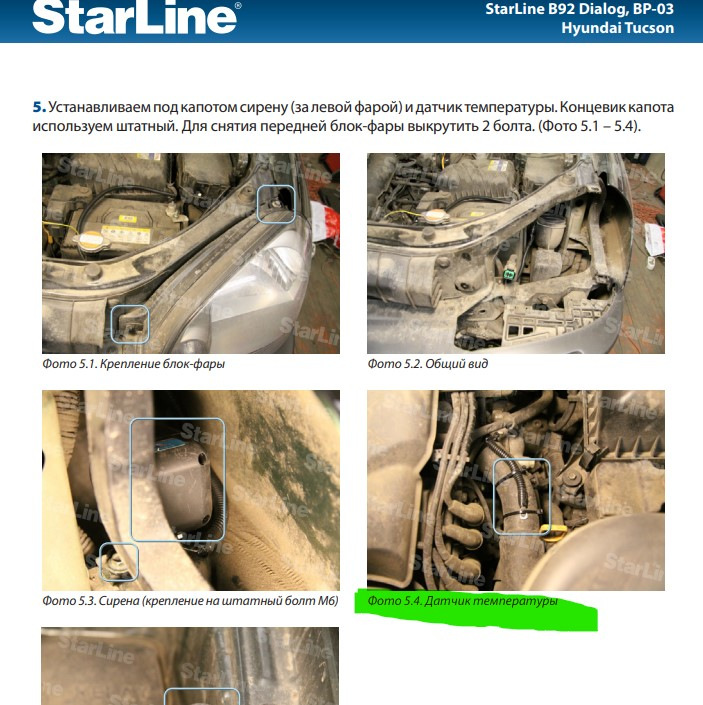 StarLine®

StarLine B92 Dialog, BP-03
Hyundai Tucson

5. Устанавливаем под капотом сирену (за левой фарой) и датчик температуры. Концевик капота используем штатный. Для снятия передней блок-фары выкрутить 2 болта. (Фото 5.1 – 5.4).

Фото 5.1. Крепление блок-фары

Фото 5.2. Общий вид

Фото 5.3. Сирена (крепление на штатный болт М6)

Фото 5.4. Датчик температуры