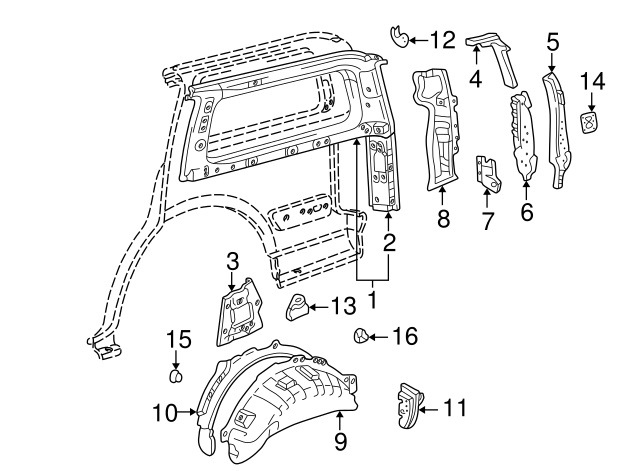 12
4
5
14
8
7
6
2
1
3
13
16
15
10
9
11