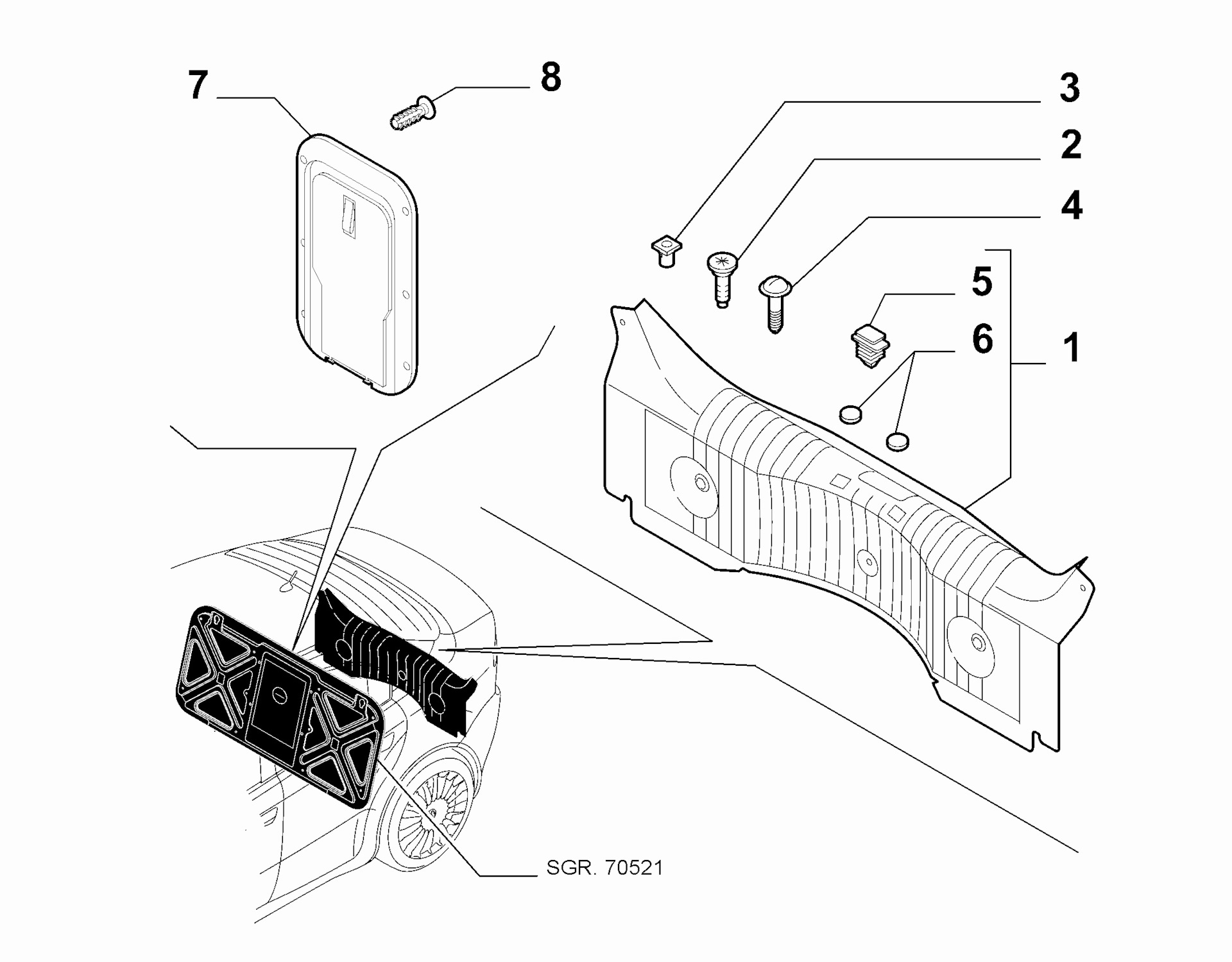 7
8
3
2
4
5
6
1
SGR. 70521