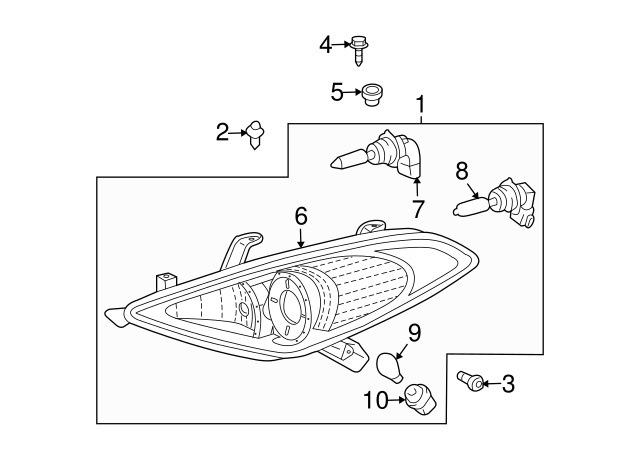 4
5
1
2
8
7
6
9
3
10