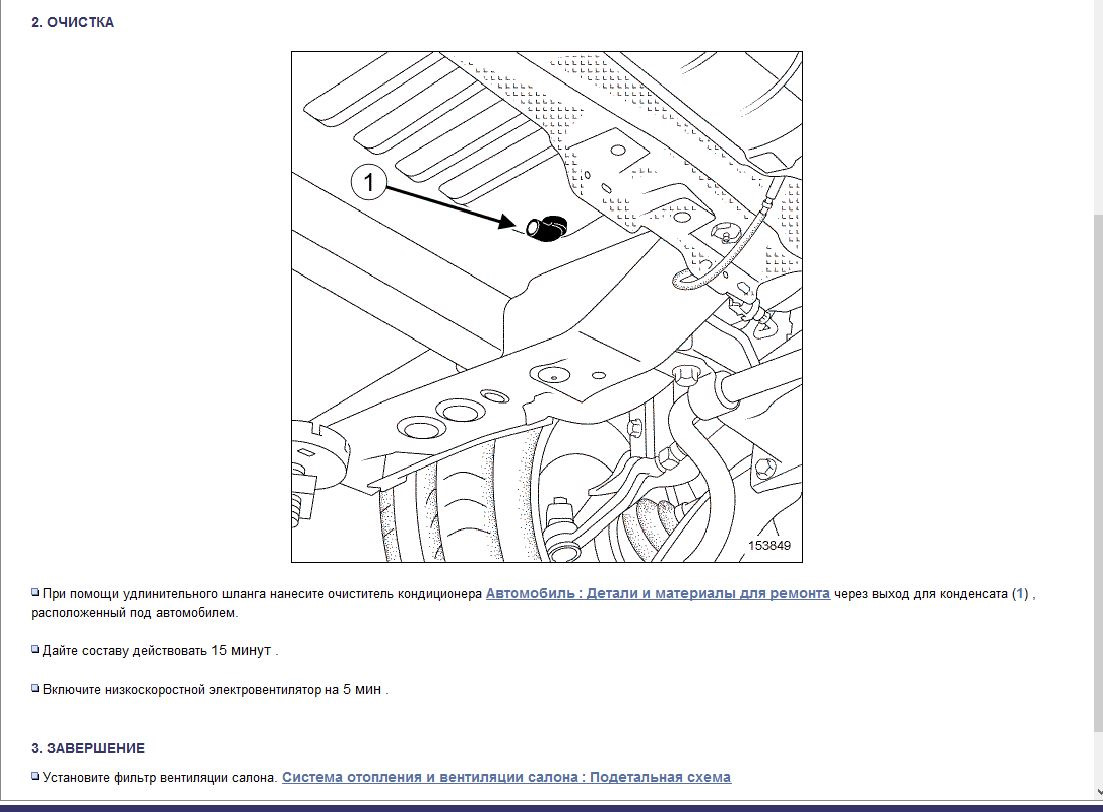 2. ОЧИСТКА

1

153849

При помощи удлинительного шланга нанесите очиститель кондиционера Автомобиль : Детали и материалы для ремонта через выход для конденсата (1) , расположенный под автомобилем.

Дайте составу действовать 15 минут .

Включите низкоскоростной электровентилятор на 5 мин .

3. ЗАВЕРШЕНИЕ

Установите фильтр вентиляции салона. Система отопления и вентиляции салона : Подетальная схема