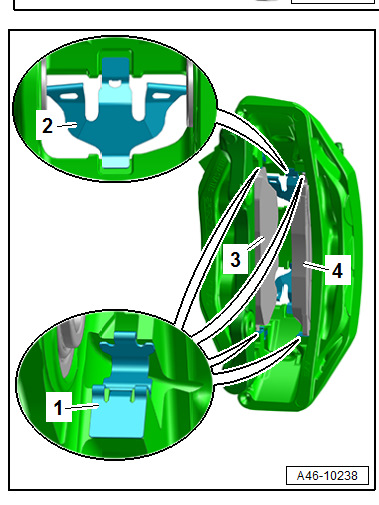 2
3
4
1
A46-10238