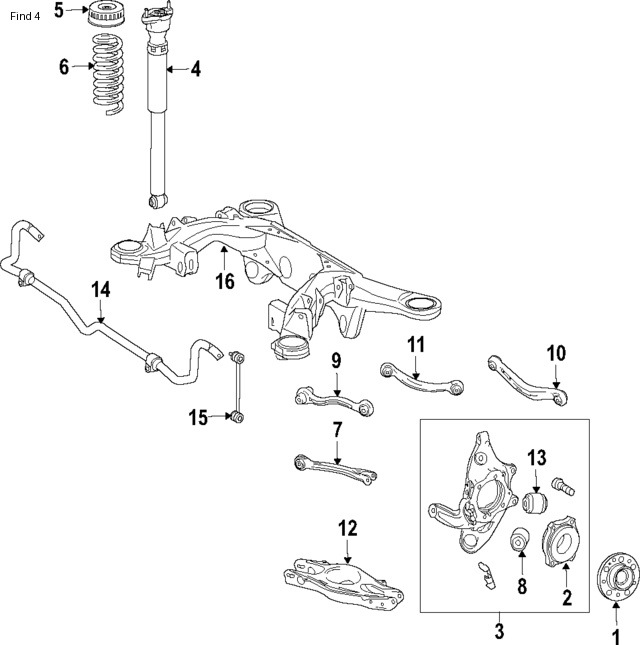 Find 4

5
6
4
16
14
15
9
11
10
7
13
12
8
2
3
1