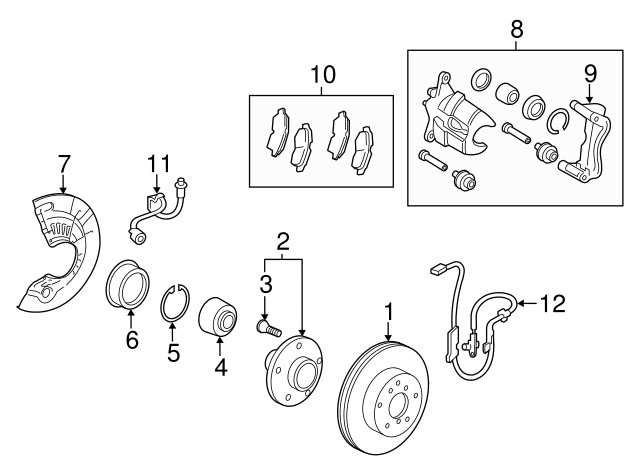 8
10
9
7
11
2
3
12
1
6
5
4