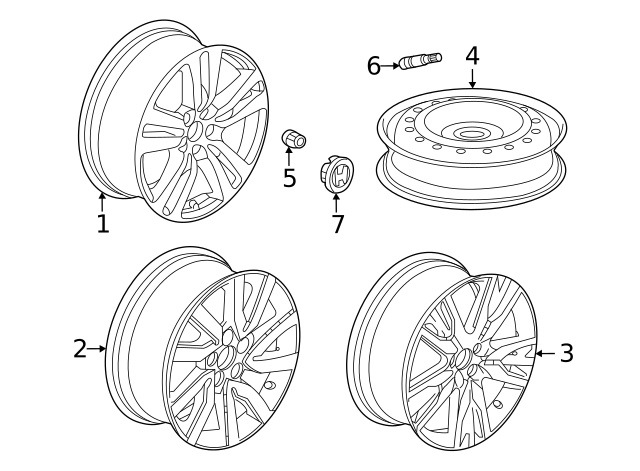 6
4
5
7
1
2
3