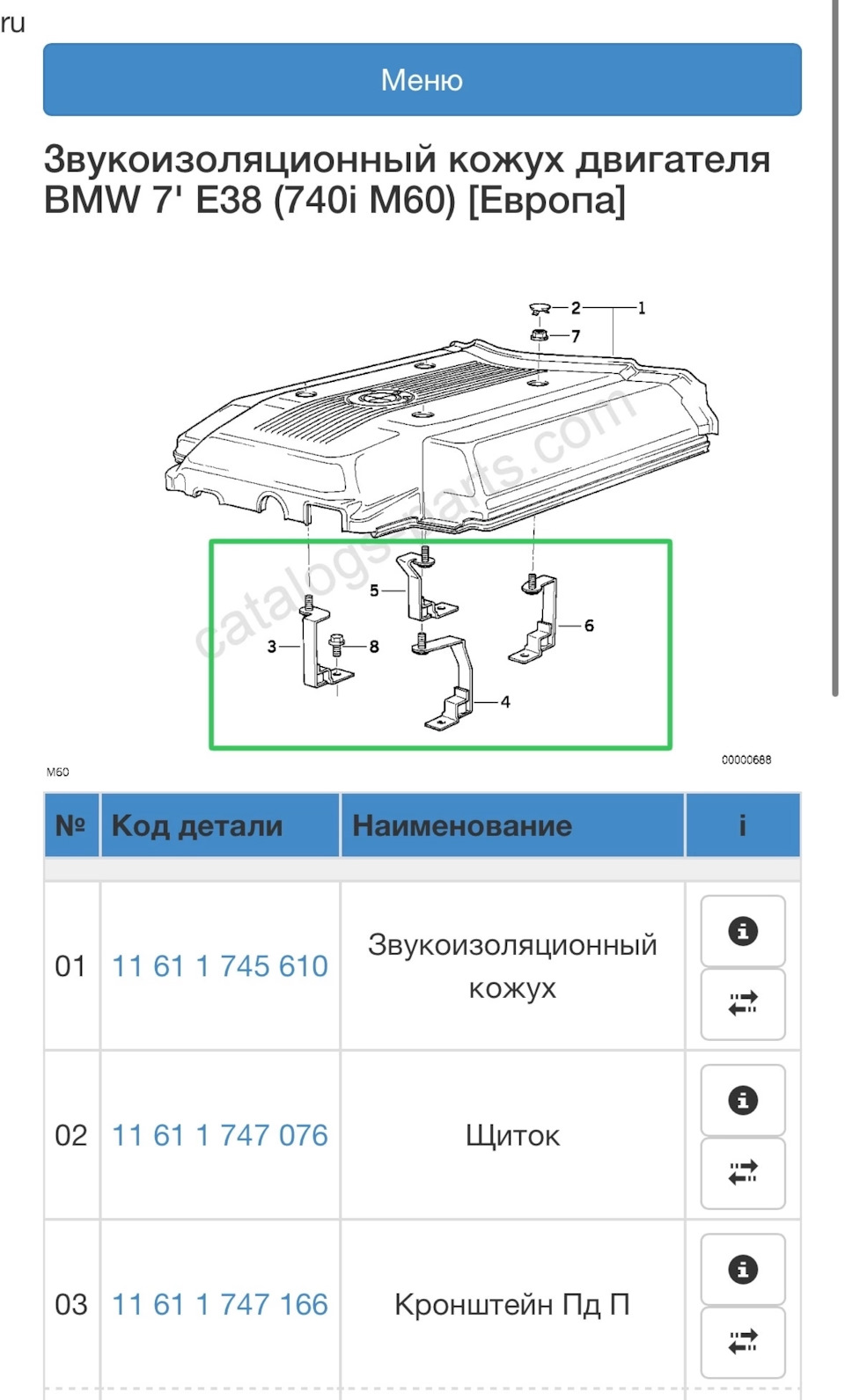 ru

Меню

Звукоизоляционный кожух двигателя BMW 7' E38 (740i M60) [Европа]

2 1
7
catalogs-parts.com
5
6
3 8
4

M60
00000688

| № | Код детали | Наименование | i |
|---|---|---|---|
| 01 | 11 61 1 745 610 | Звукоизоляционный кожух | |
| 02 | 11 61 1 747 076 | Щиток | |
| 03 | 11 61 1 747 166 | Кронштейн Пд П | |