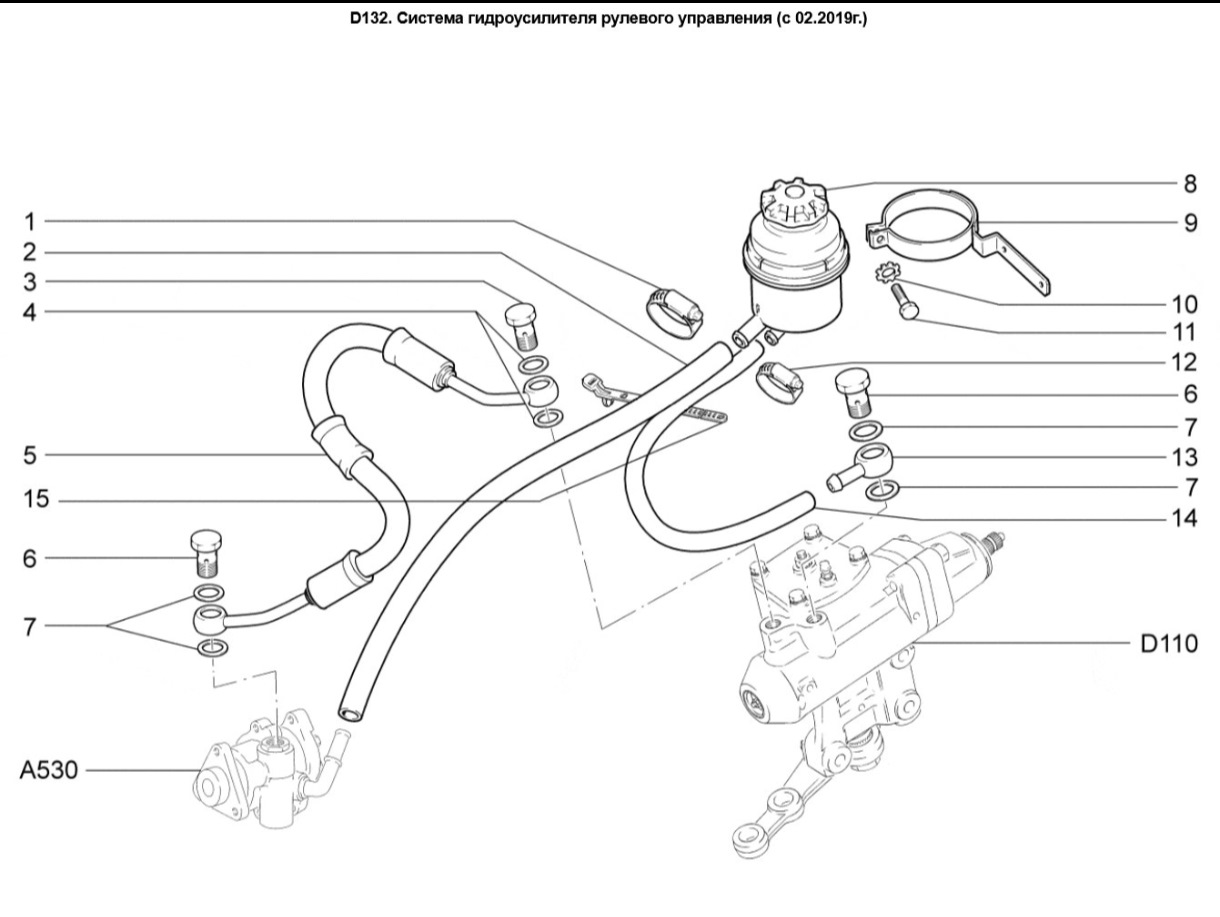 D132. Система гидроусилителя рулевого управления (с 02.2019г.)

1
2
3
4
5
15
6
7
A530
8
9
10
11
12
6
7
13
7
14
D110