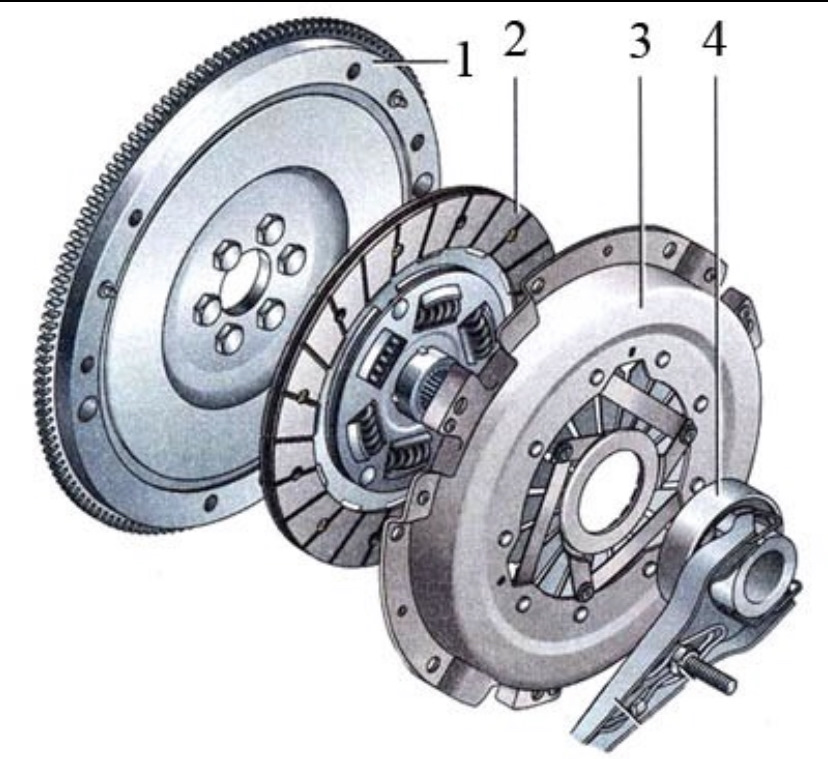 1
2
3
4