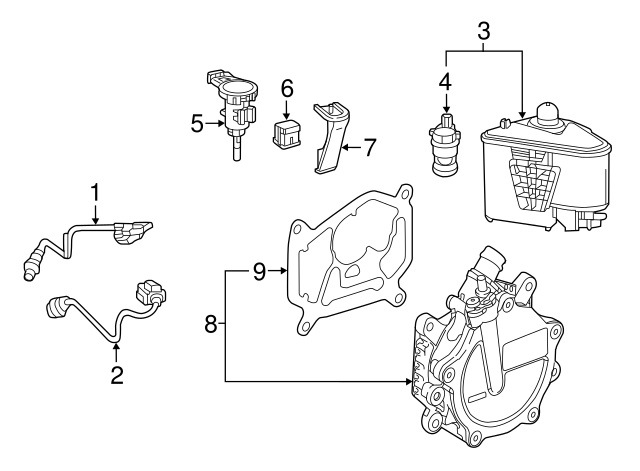 3
4
6
5
7
1
9
8
2