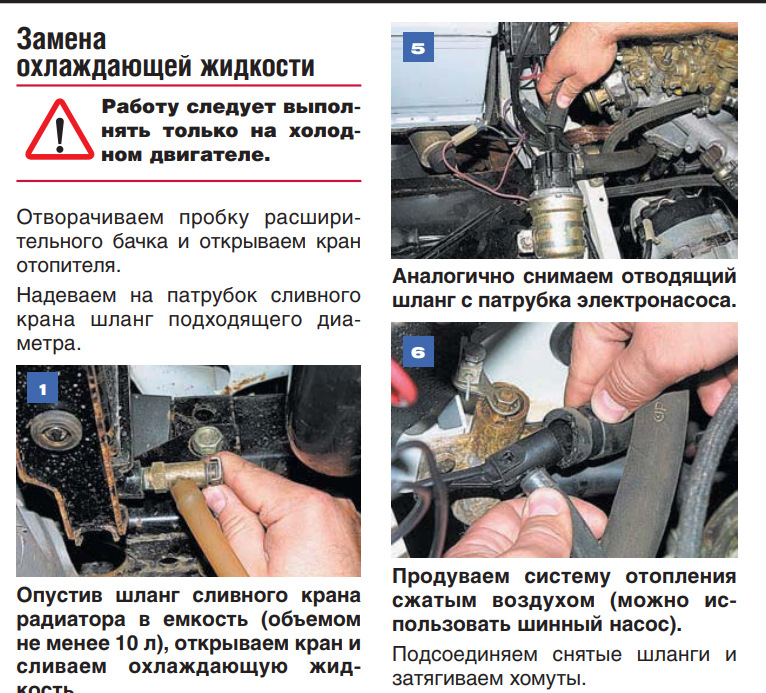 Замена охлаждающей жидкости

Работу следует выполнять только на холодном двигателе.

Отворачиваем пробку расширительного бачка и открываем кран отопителя.

Надеваем на патрубок сливного крана шланг подходящего диаметра.

1

Опустив шланг сливного крана радиатора в емкость (объемом не менее 10 л), открываем кран и сливаем охлаждающую жидкость.

5

Аналогично снимаем отводящий шланг с патрубка электронасоса.

6

Продуваем систему отопления сжатым воздухом (можно использовать шинный насос).

Подсоединяем снятые шланги и затягиваем хомуты.