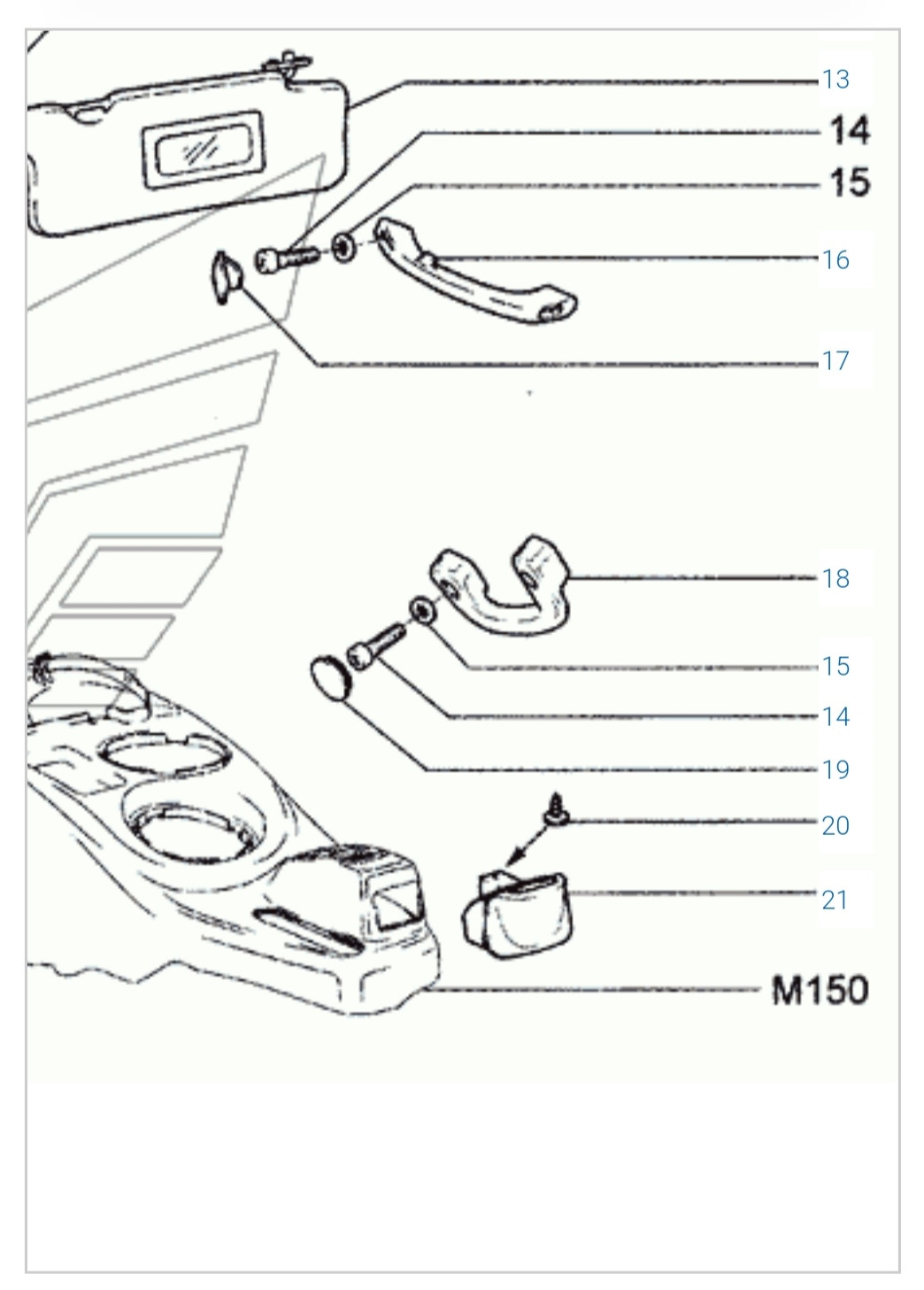 13
14
15
16
17
18
15
14
19
20
21
M150