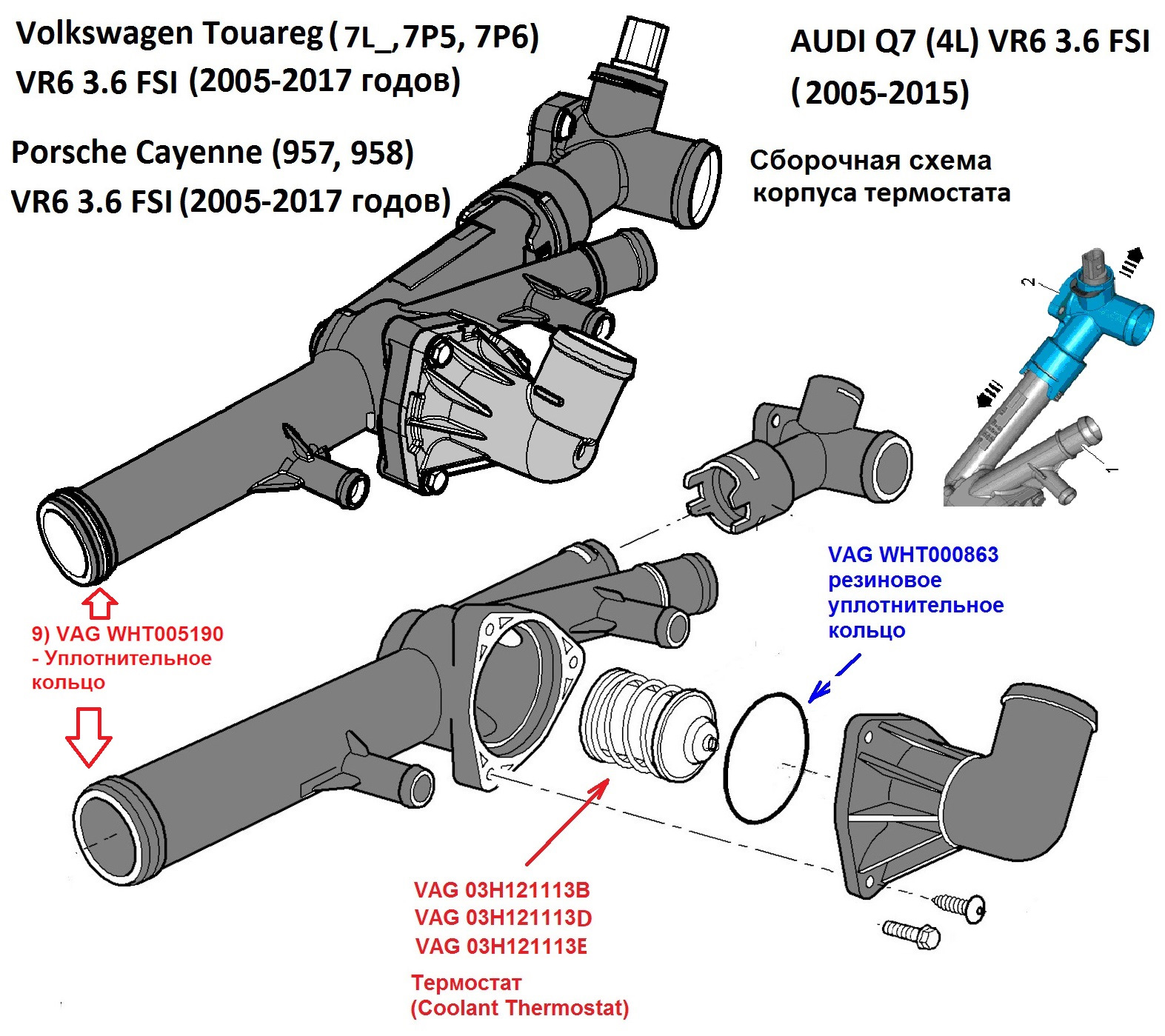 Volkswagen Touareg ( 7L_,7P5, 7P6)
VR6 3.6 FSI (2005-2017 годов)

Porsche Cayenne (957, 958)
VR6 3.6 FSI (2005-2017 годов)

AUDI Q7 (4L) VR6 3.6 FSI
( 2005-2015)

Сборочная схема
корпуса термостата

2

1

VAG WHT000863
резиновое
уплотнительное
кольцо

9) VAG WHT005190
- Уплотнительное
кольцо

VAG 03H121113B
VAG 03H121113D
VAG 03H121113E

Термостат
(Coolant Thermostat)